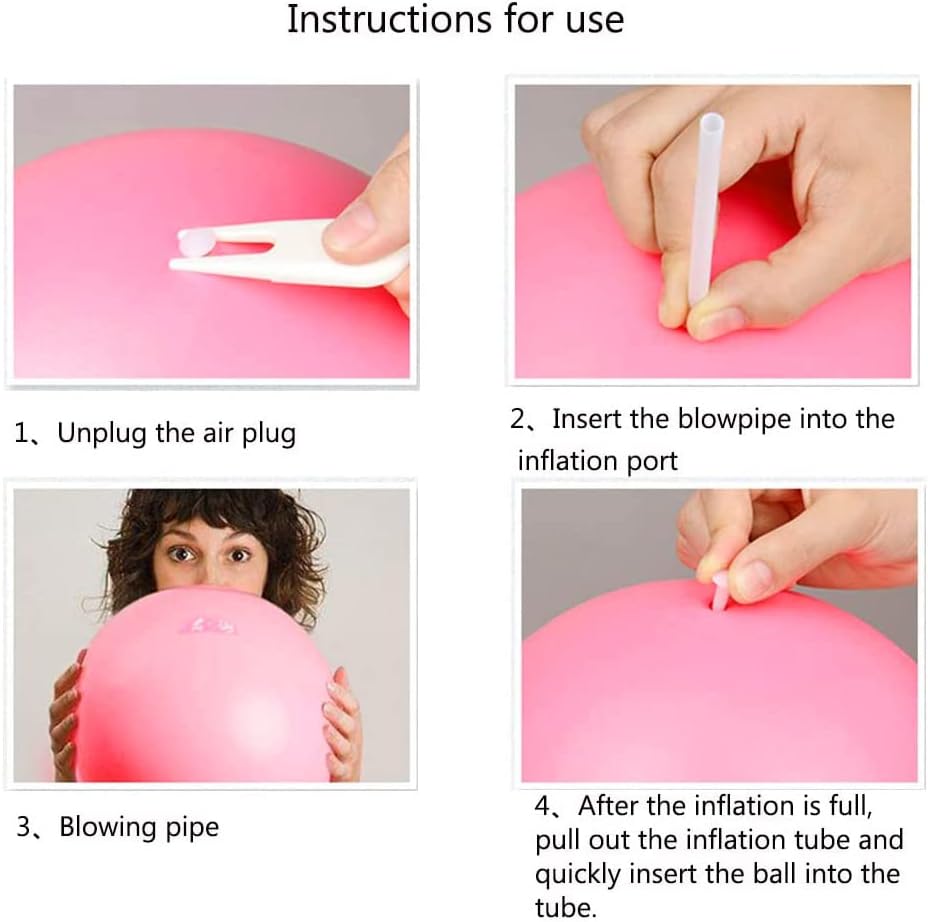 Instructions for use

1、Unplug the air plug

2、Insert the blowpipe into the inflation port

3、Blowing pipe

4、After the inflation is full, pull out the inflation tube and quickly insert the ball into the tube.