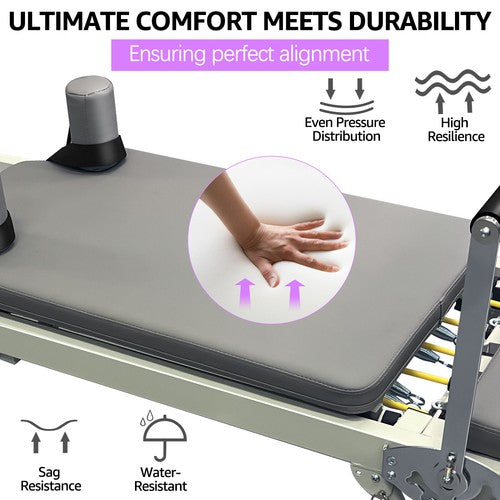 ULTIMATE COMFORT MEETS DURABILITY

Ensuring perfect alignment

Even Pressure Distribution

High Resilience

Sag Resistance

Water-Resistant